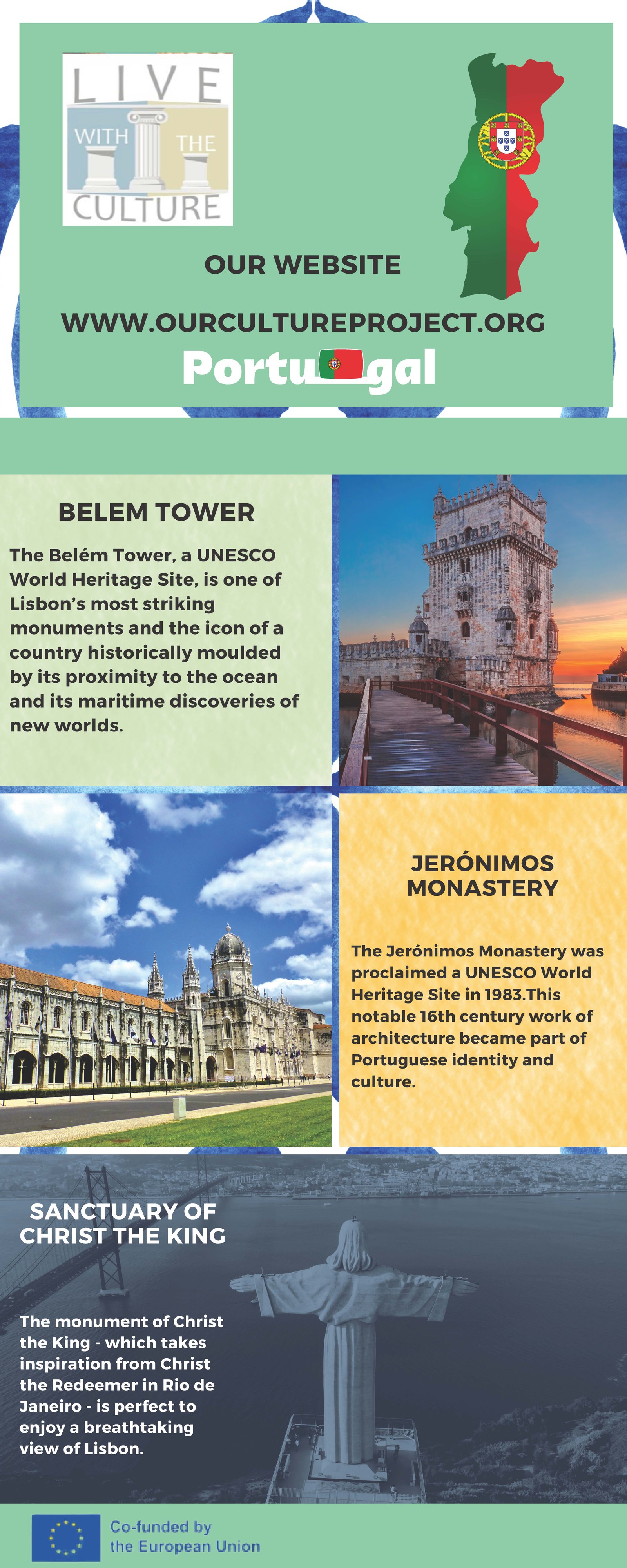 LIVE
WITH THE
CULTURE

OUR WEBSITE

WWW.OURCULTUREPROJECT.ORG

Portugal

BELEM TOWER

The Belém Tower, a UNESCO World Heritage Site, is one of Lisbon's most striking monuments and the icon of a country historically moulded by its proximity to the ocean and its maritime discoveries of new worlds.

JERÓNIMOS MONASTERY

The Jerónimos Monastery was proclaimed a UNESCO World Heritage Site in 1983.This notable 16th century work of architecture became part of Portuguese identity and culture.

SANCTUARY OF CHRIST THE KING

The monument of Christ the King - which takes inspiration from Christ the Redeemer in Rio de Janeiro - is perfect to enjoy a breathtaking view of Lisbon.

Co-funded by the European Union